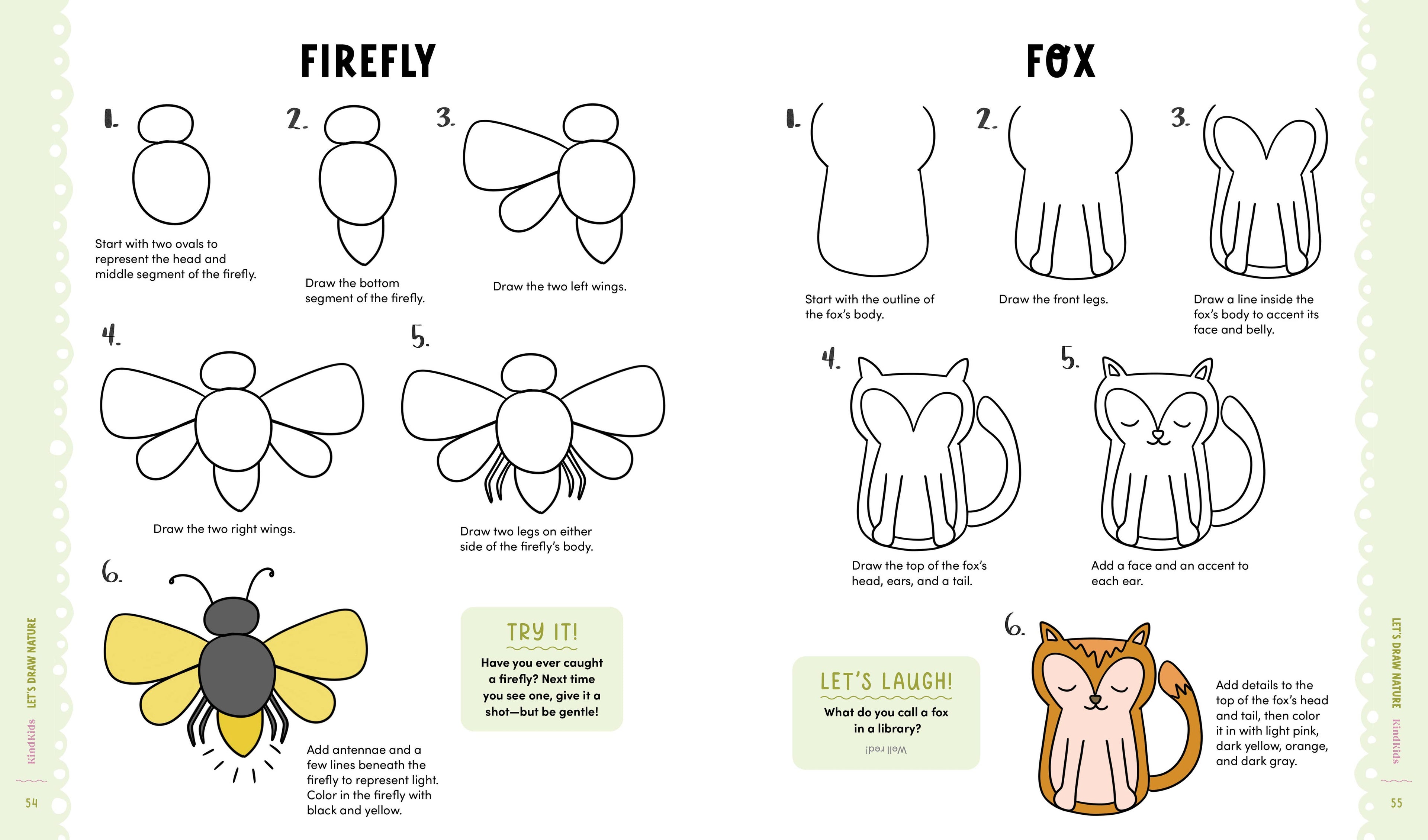 FIREFLY

1.
Start with two ovals to represent the head and middle segment of the firefly.

2.
Draw the bottom segment of the firefly.

3.
Draw the two left wings.

4.
Draw the two right wings.

5.
Draw two legs on either side of the firefly's body.

6.
Add antennae and a few lines beneath the firefly to represent light. Color in the firefly with black and yellow.

TRY IT!
Have you ever caught a firefly? Next time you see one, give it a shot—but be gentle!

KindKids LET'S DRAW NATURE
54

FOX

1.
Start with the outline of the fox's body.

2.
Draw the front legs.

3.
Draw a line inside the fox's body to accent its face and belly.

4.
Draw the top of the fox's head, ears, and a tail.

5.
Add a face and an accent to each ear.

6.
Add details to the top of the fox's head and tail, then color it in with light pink, dark yellow, orange, and dark gray.

LET'S LAUGH!
What do you call a fox in a library?
Well red!

LET'S DRAW NATURE KindKids
55